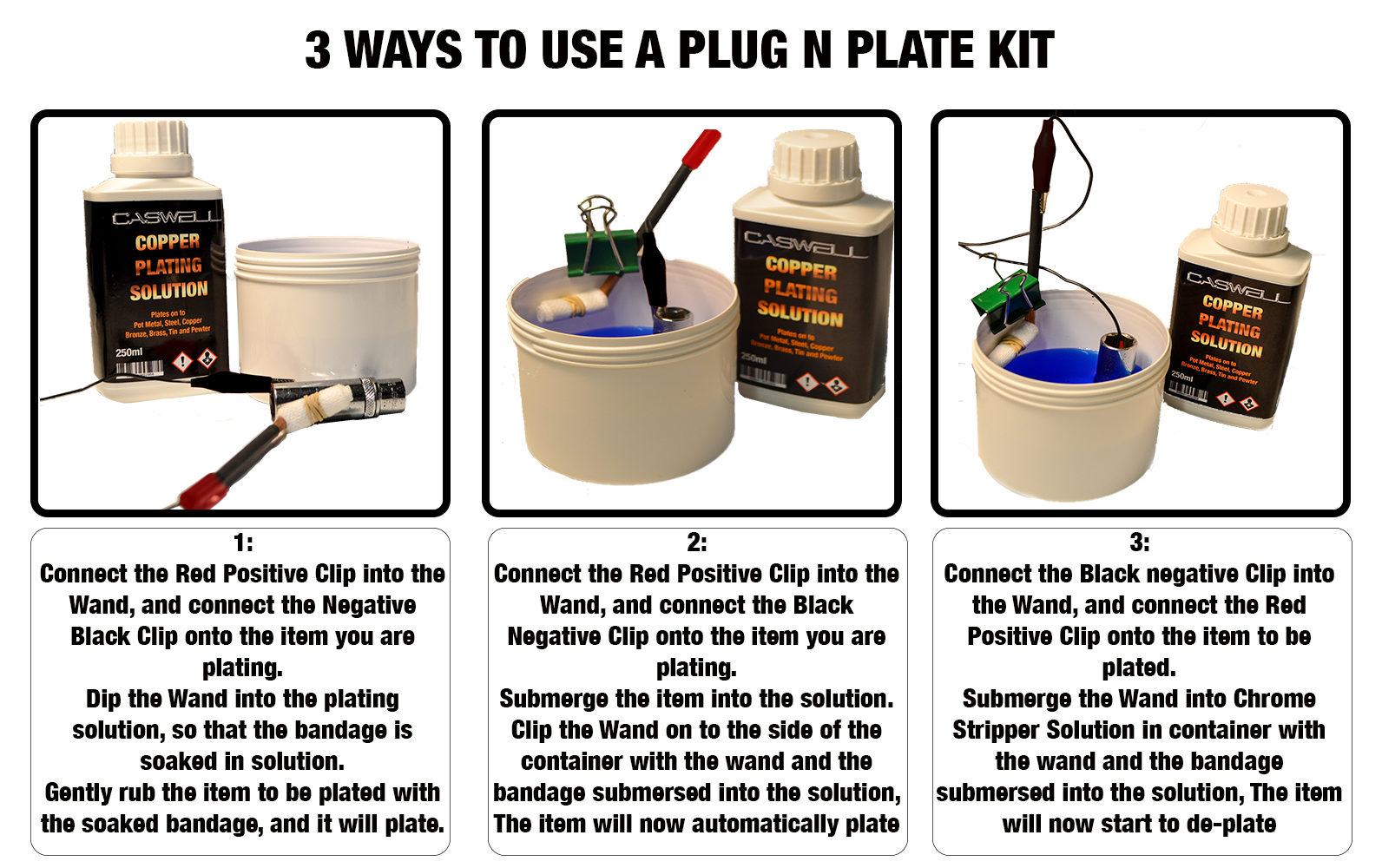 3 WAYS TO USE A PLUG N PLATE KIT

CASWELL
COPPER PLATING SOLUTION
Plates on to Pot Metal, Steel, Copper Bronze, Brass, Tin and Pewter
250ml

CASWELL
COPPER PLATING SOLUTION
Plates on to Pot Metal, Steel, Copper Bronze, Brass, Tin and Pewter
250ml

CASWELL
COPPER PLATING SOLUTION
Plates on to Pot Metal, Steel, Copper Bronze, Brass, Tin and Pewter
250ml

1:
Connect the Red Positive Clip into the Wand, and connect the Negative Black Clip onto the item you are plating.
Dip the Wand into the plating solution, so that the bandage is soaked in solution.
Gently rub the item to be plated with the soaked bandage, and it will plate.

2:
Connect the Red Positive Clip into the Wand, and connect the Black Negative Clip onto the item you are plating.
Submerge the item into the solution.
Clip the Wand on to the side of the container with the wand and the bandage submersed into the solution, The item will now automatically plate

3:
Connect the Black negative Clip into the Wand, and connect the Red Positive Clip onto the item to be plated.
Submerge the Wand into Chrome Stripper Solution in container with the wand and the bandage submersed into the solution, The item will now start to de-plate